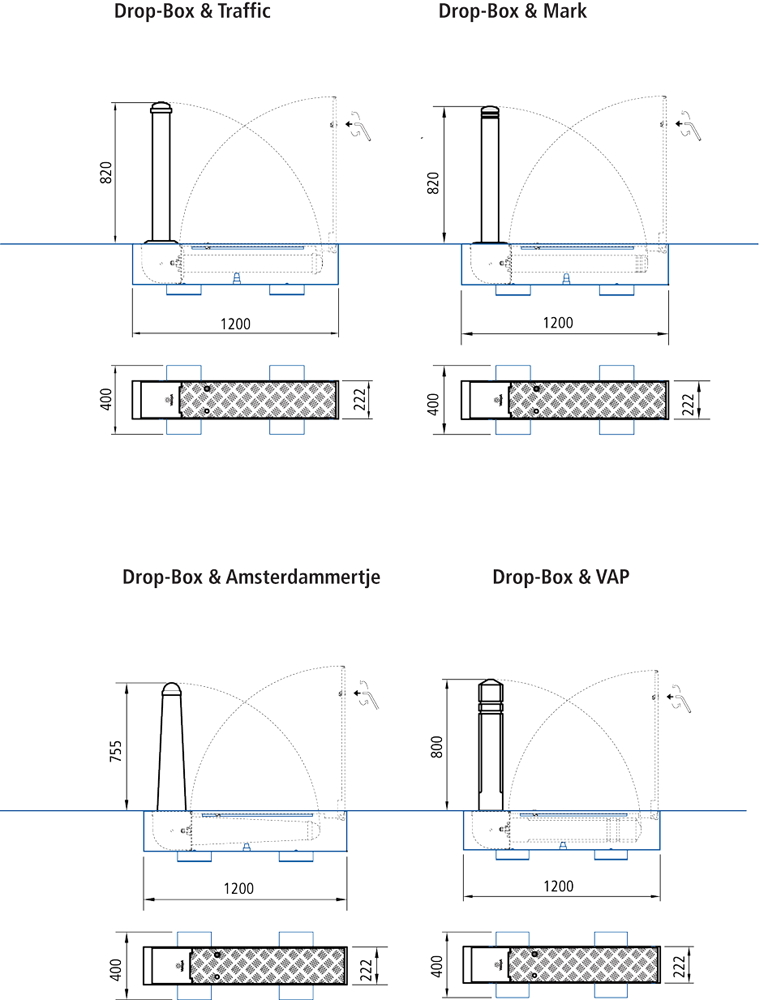 Drop-Box & Traffic

820

1200

400

222

Drop-Box & Mark

820

1200

400

222

Drop-Box & Amsterdammertje

755

1200

400

222

Drop-Box & VAP

800

1200

400

222